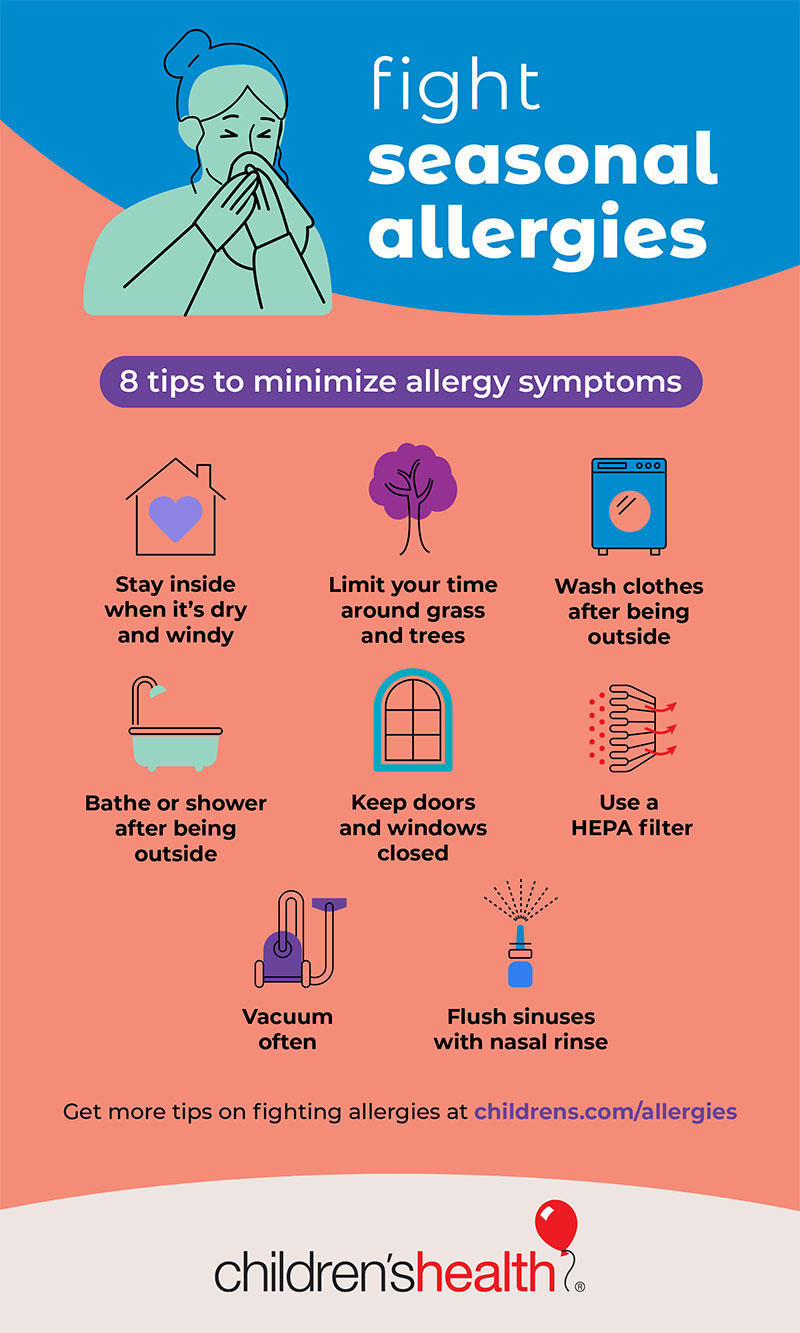 fight seasonal allergies

8 tips to minimize allergy symptoms

Stay inside when it's dry and windy

Limit your time around grass and trees

Wash clothes after being outside

Bathe or shower after being outside

Keep doors and windows closed

Use a HEPA filter

Vacuum often

Flush sinuses with nasal rinse

Get more tips on fighting allergies at childrens.com/allergies

children'shealth®